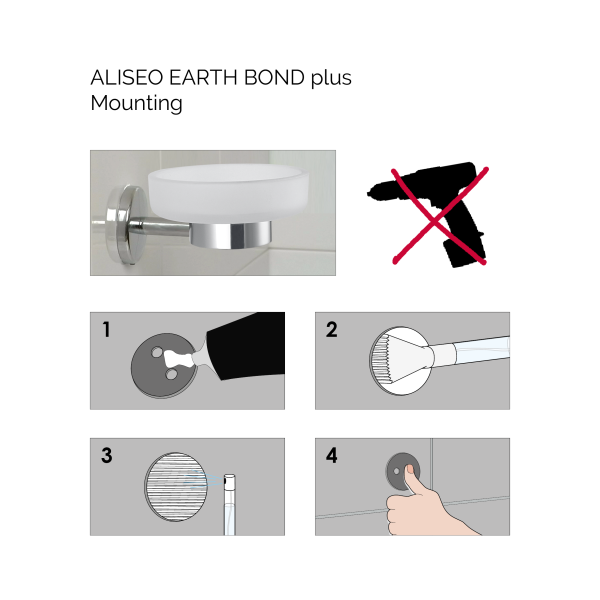 ALISEO EARTH BOND plus
Mounting

1

2

3

4